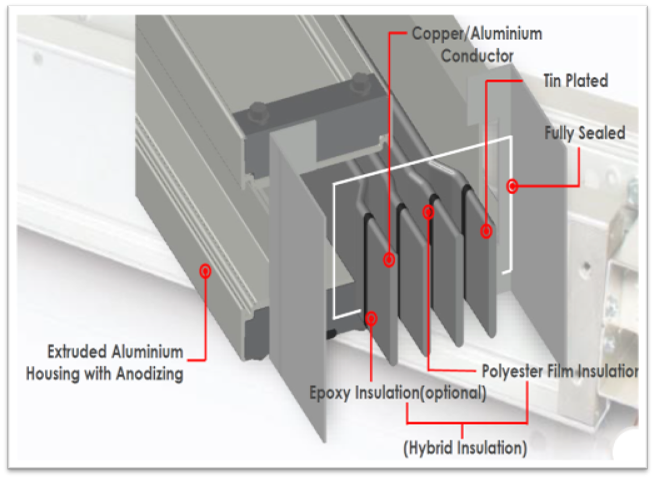 Copper/Aluminium Conductor

Tin Plated

Fully Sealed

Extruded Aluminium Housing with Anodizing

Polyester Film Insulation

Epoxy Insulation(optional)

(Hybrid Insulation)